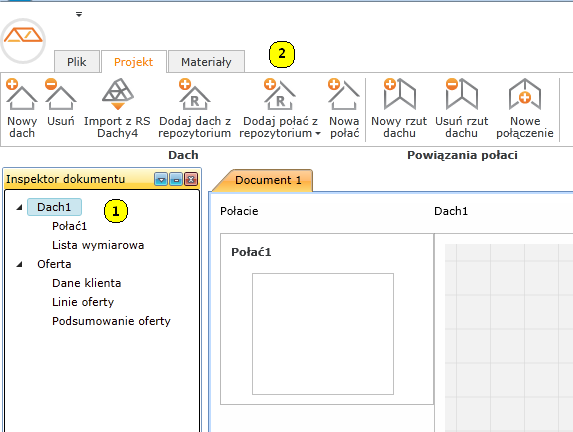 Plik
Projekt
Materiały
2

Nowy dach
Usuń
Import z RS Dachy4
Dodaj dach z repozytorium
Dodaj połać z repozytorium
Nowa połać
Nowy rzut dachu
Usuń rzut dachu
Nowe połączenie

Dach
Powiązania połaci

Inspektor dokumentu
Dach1
1
Połać1
Lista wymiarowa
Oferta
Dane klienta
Linie oferty
Podsumowanie oferty

Document 1
Połacie
Dach1
Połać1